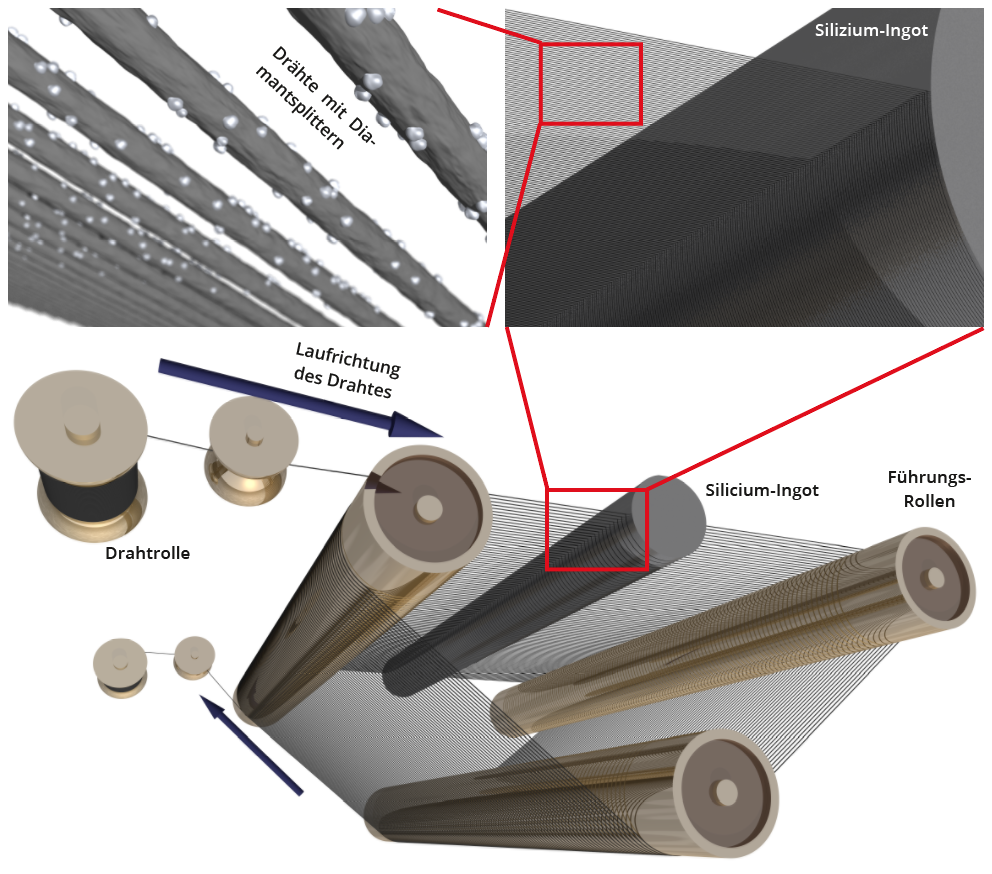 Drähte mit Diamantsplittern

Silizium-Ingot

Laufrichtung des Drahtes

Drahtrolle

Silicium-Ingot

Führungs-Rollen